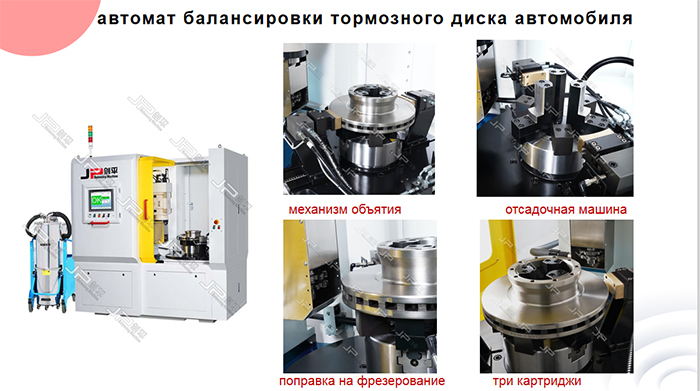 автомат балансировки тормозного диска автомобиля

JP 剑平 Balancing Machine

OK

механизм объятия

отсадочная машина

поправка на фрезерование

три картриджи